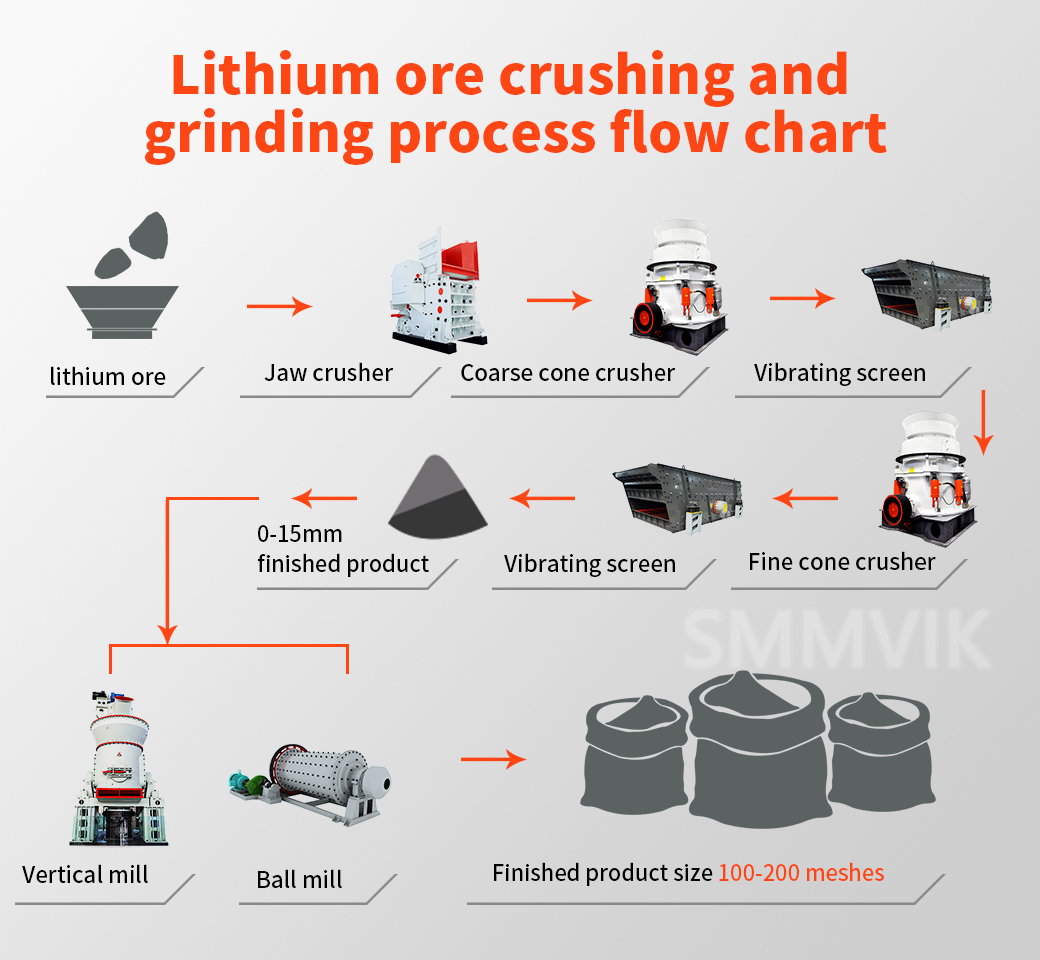 Lithium ore crushing and grinding process flow chart

lithium ore

Jaw crusher

Coarse cone crusher

Vibrating screen

Fine cone crusher

Vibrating screen

0-15mm finished product

SMMVIK

Vertical mill

Ball mill

Finished product size 100-200 meshes